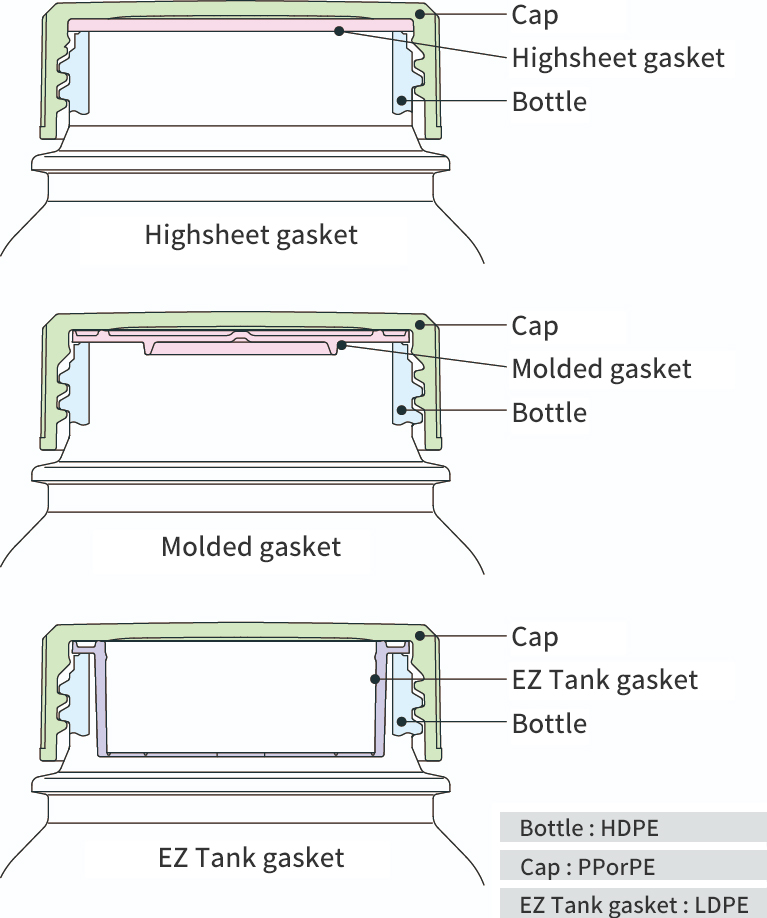 Cap
Highsheet gasket
Bottle

Highsheet gasket

Cap
Molded gasket
Bottle

Molded gasket

Cap
EZ Tank gasket
Bottle

EZ Tank gasket

Bottle : HDPE
Cap : PPorPE
EZ Tank gasket : LDPE